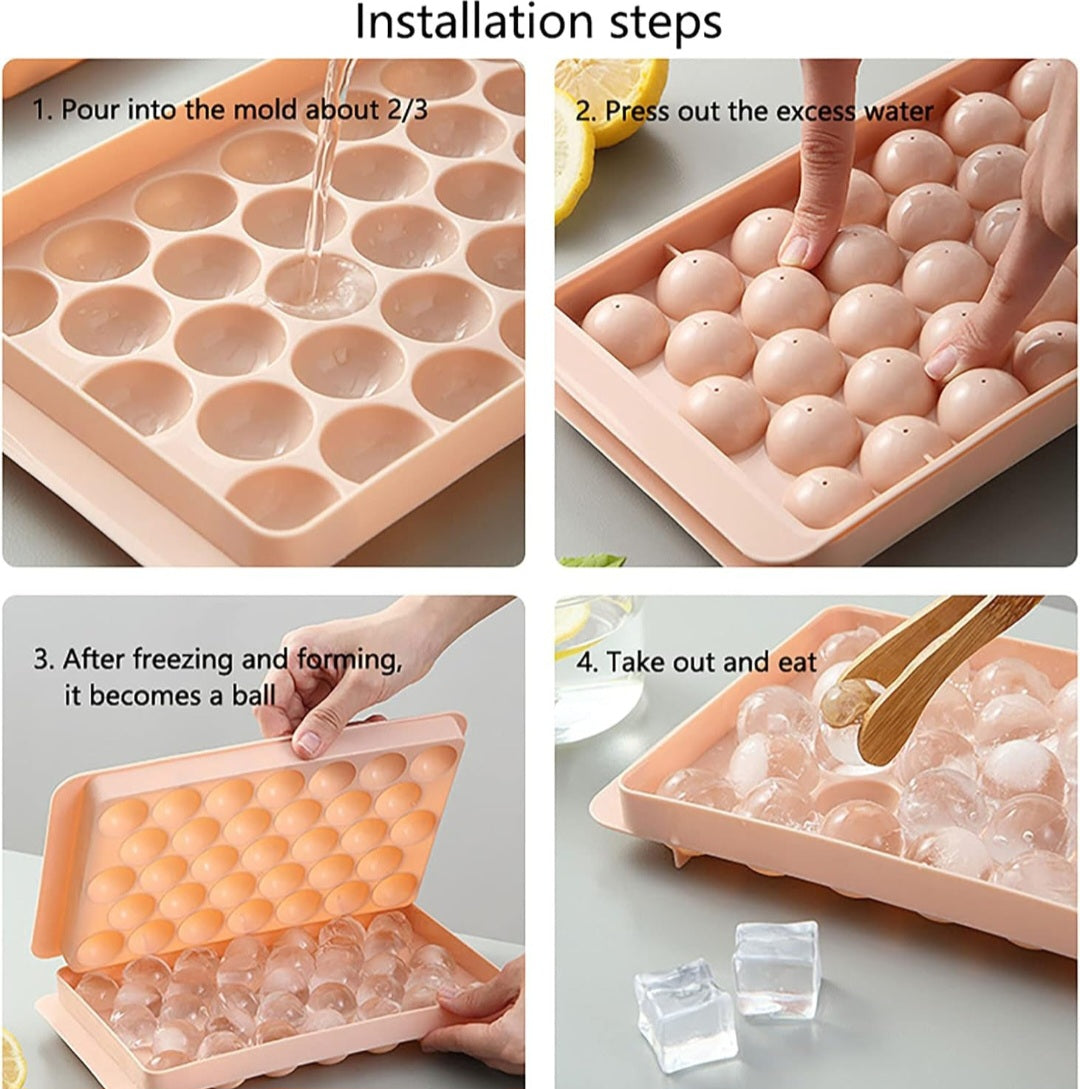 Installation steps

1. Pour into the mold about 2/3

2. Press out the excess water

3. After freezing and forming, it becomes a ball

4. Take out and eat